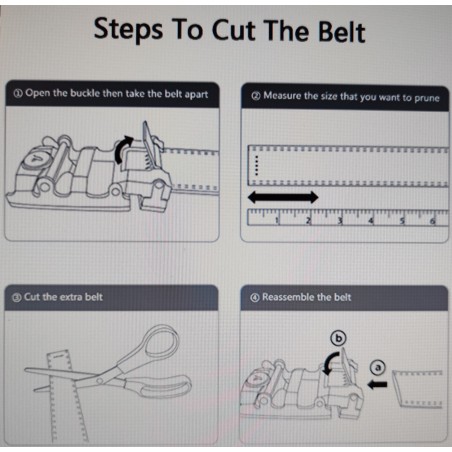 Steps To Cut The Belt

① Open the buckle then take the belt apart

② Measure the size that you want to prune

1 2 3 4 5 6

③ Cut the extra belt

④ Reassemble the belt

ⓑ

ⓐ